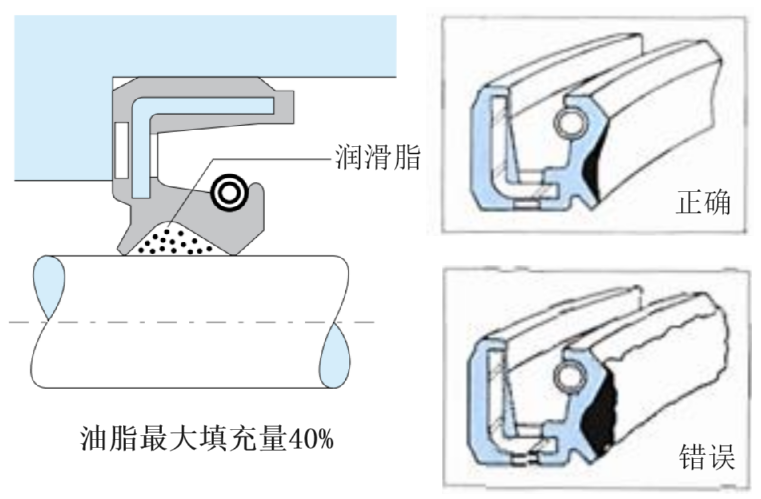 润滑脂

油脂最大填充量40%

正确

错误